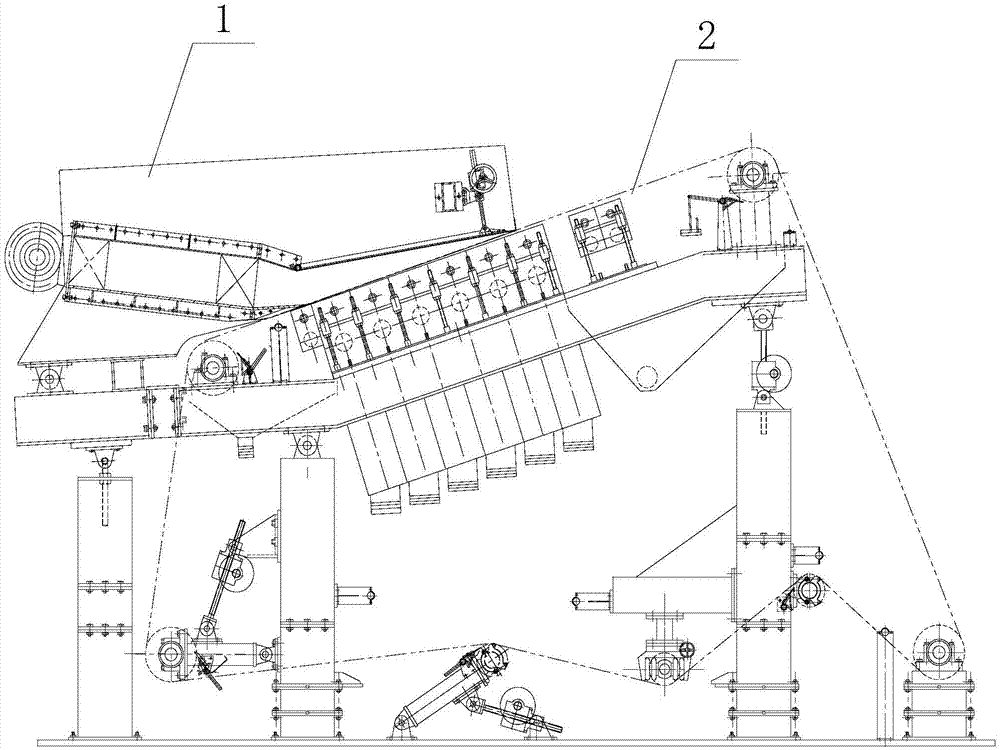 1

2